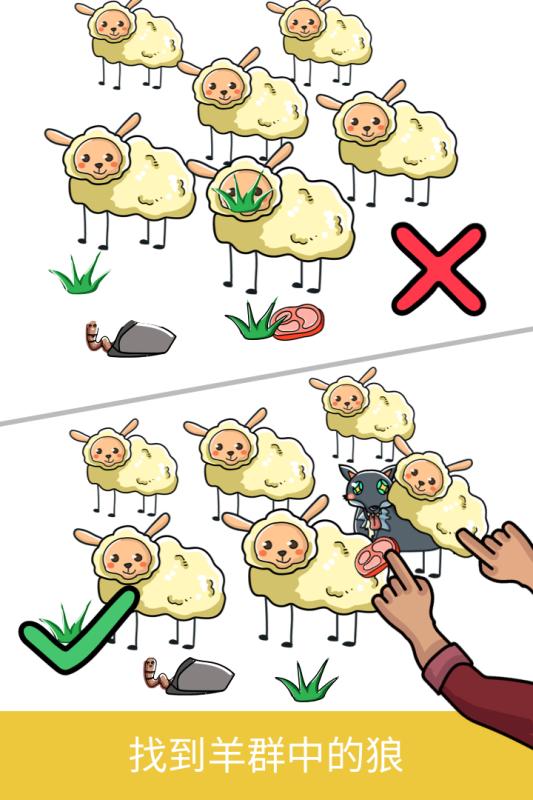 找到羊群中的狼